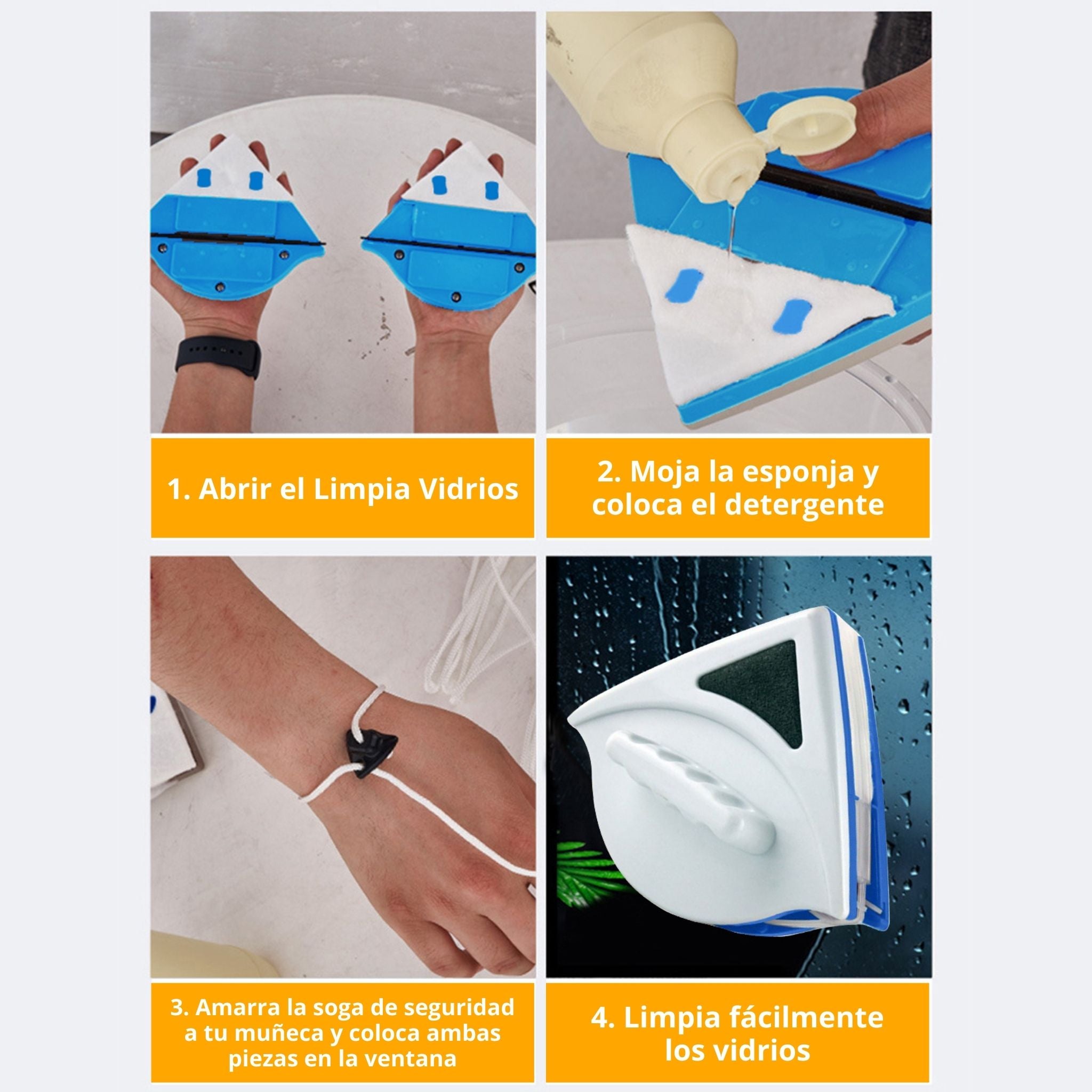 1. Abrir el Limpia Vidrios

2. Moja la esponja y coloca el detergente

3. Amarra la soga de seguridad a tu muñeca y coloca ambas piezas en la ventana

4. Limpia fácilmente los vidrios